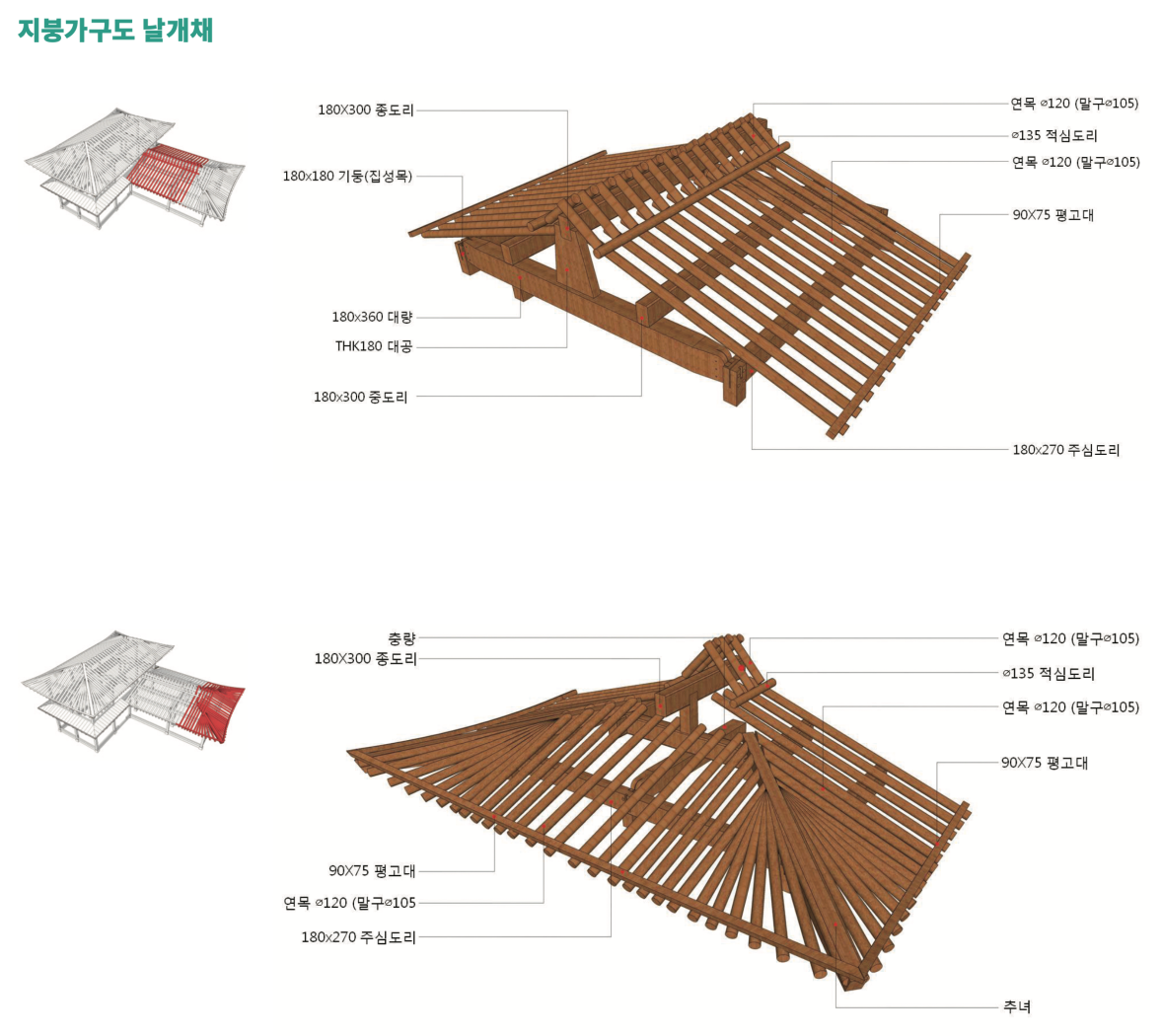 지붕가구도 날개채

180X300 종도리
180x180 기둥(집성목)
180x360 대량
THK180 대공
180x300 중도리
연목 ⌀120 (말구⌀105)
⌀135 적심도리
연목 ⌀120 (말구⌀105)
90X75 평고대
180x270 주심도리

충량
180X300 종도리
90X75 평고대
연목 ⌀120 (말구⌀105
180x270 주심도리
연목 ⌀120 (말구⌀105)
⌀135 적심도리
연목 ⌀120 (말구⌀105)
90X75 평고대
추녀